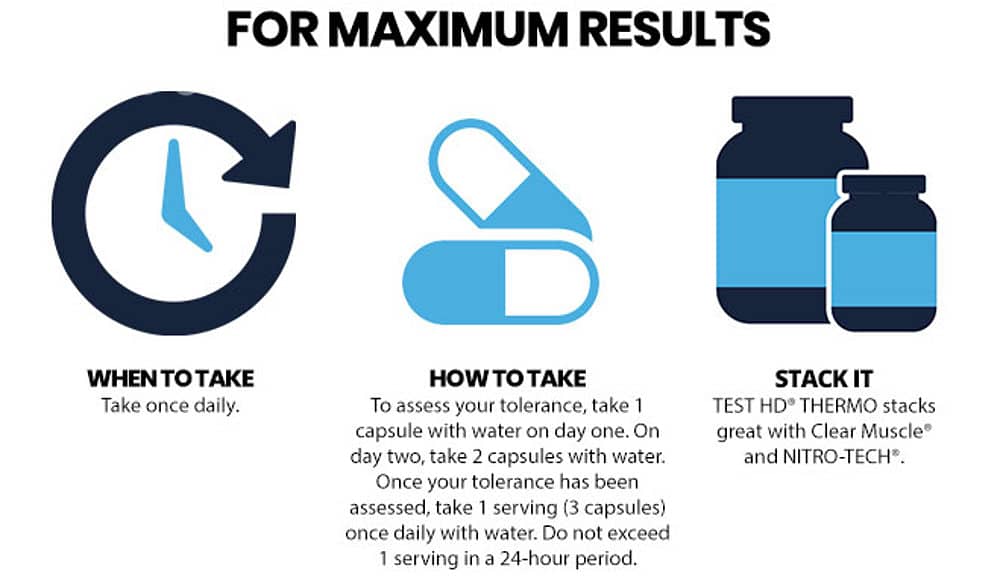 FOR MAXIMUM RESULTS

WHEN TO TAKE
Take once daily.

HOW TO TAKE
To assess your tolerance, take 1 capsule with water on day one. On day two, take 2 capsules with water. Once your tolerance has been assessed, take 1 serving (3 capsules) once daily with water. Do not exceed 1 serving in a 24-hour period.

STACK IT
TEST HD® THERMO stacks great with Clear Muscle® and NITRO-TECH®.