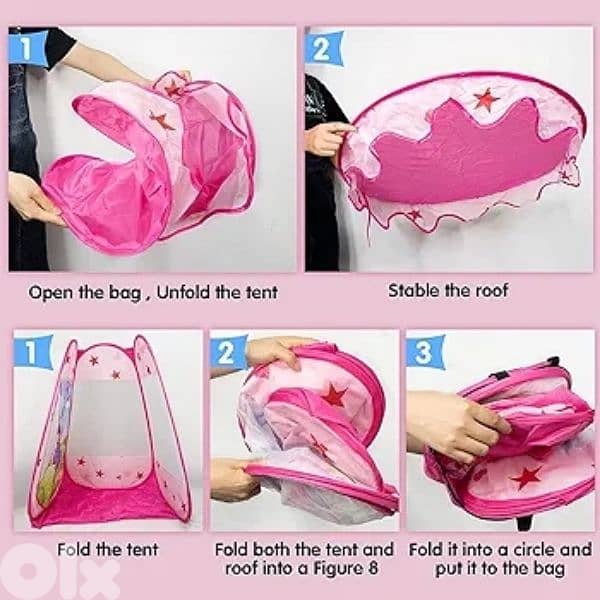 1

Open the bag , Unfold the tent

2

Stable the roof

1

Fold the tent

2

Fold both the tent and roof into a Figure 8

3

Fold it into a circle and put it to the bag

OLX