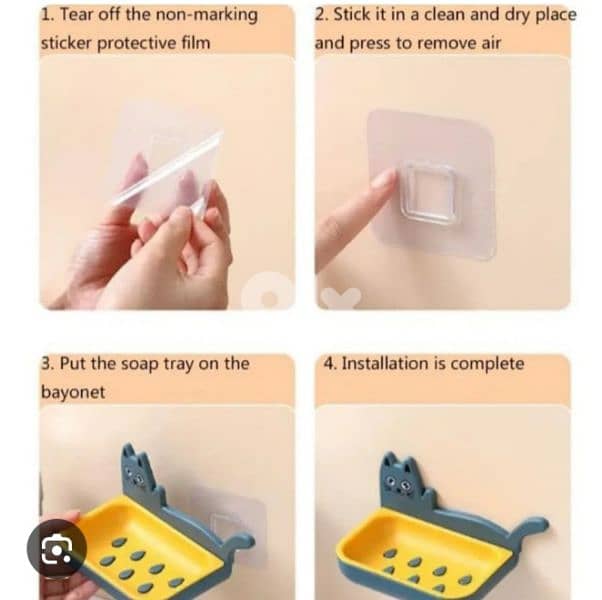 1. Tear off the non-marking sticker protective film

2. Stick it in a clean and dry place and press to remove air

3. Put the soap tray on the bayonet

4. Installation is complete