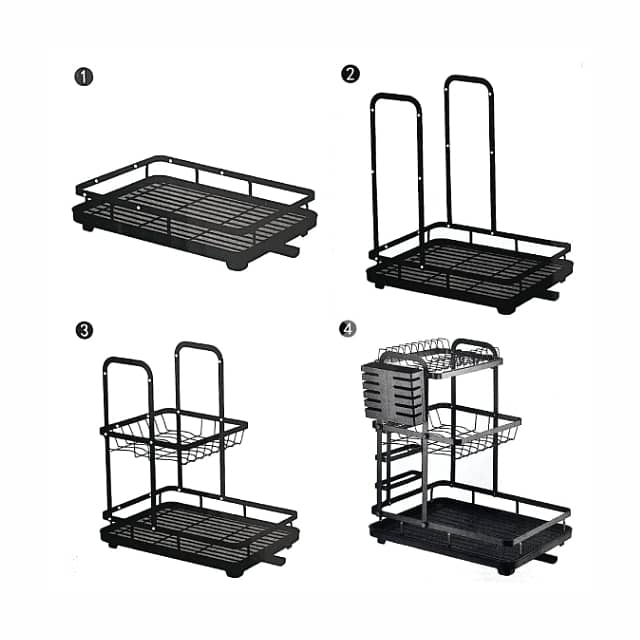 1
2
3
4