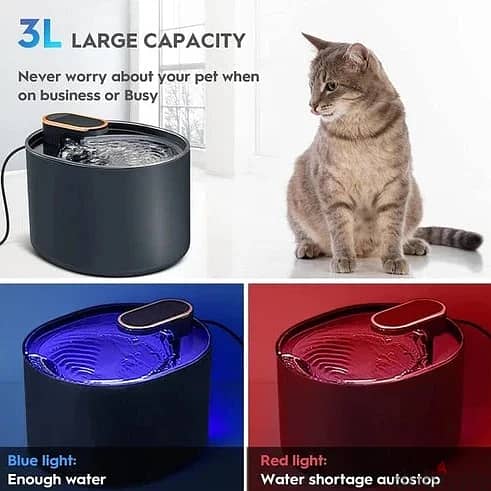 3L LARGE CAPACITY

Never worry about your pet when on business or Busy

Blue light:
Enough water

Red light:
Water shortage autostop