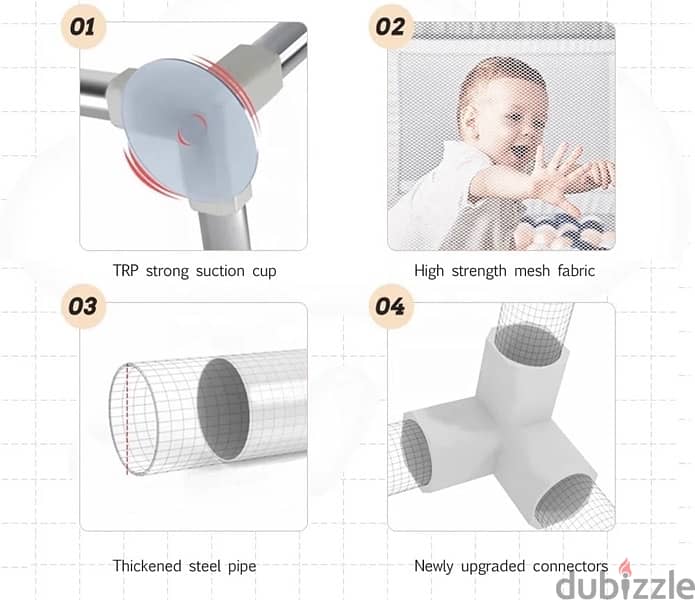 01

TRP strong suction cup

02

High strength mesh fabric

03

Thickened steel pipe

04

Newly upgraded connectors

dubizzle