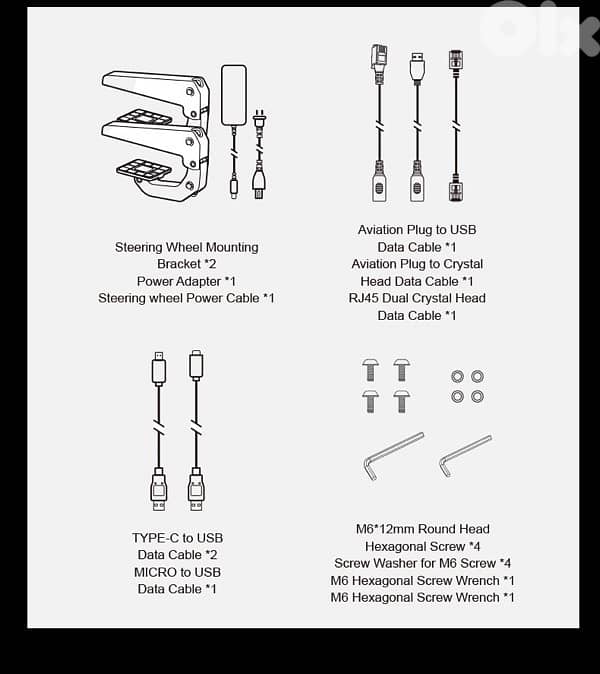 olx

Steering Wheel Mounting Bracket *2
Power Adapter *1
Steering wheel Power Cable *1

Aviation Plug to USB Data Cable *1
Aviation Plug to Crystal Head Data Cable *1
RJ45 Dual Crystal Head Data Cable *1

TYPE-C to USB Data Cable *2
MICRO to USB Data Cable *1

M6*12mm Round Head Hexagonal Screw *4
Screw Washer for M6 Screw *4
M6 Hexagonal Screw Wrench *1
M6 Hexagonal Screw Wrench *1