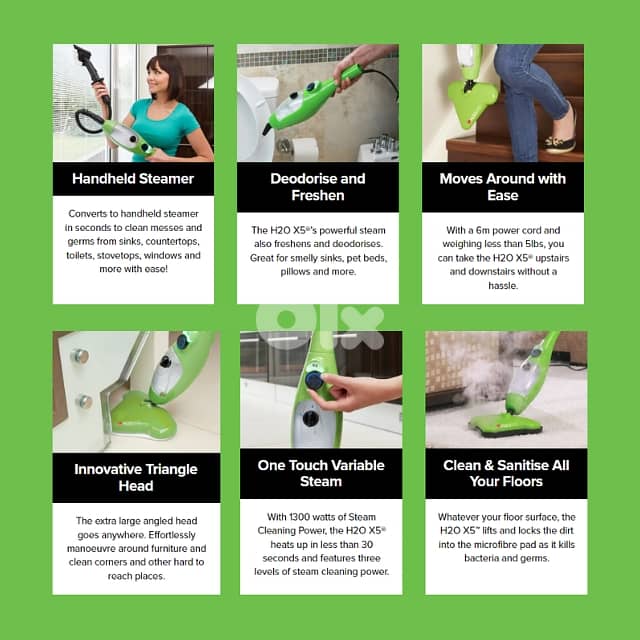 Handheld Steamer

Converts to handheld steamer in seconds to clean messes and germs from sinks, countertops, toilets, stovetops, windows and more with ease!

Deodorise and Freshen

The H2O X5®'s powerful steam also freshens and deodorises. Great for smelly sinks, pet beds, pillows and more.

Moves Around with Ease

With a 6m power cord and weighing less than 5lbs, you can take the H2O X5® upstairs and downstairs without a hassle.

olx

Innovative Triangle Head

The extra large angled head goes anywhere. Effortlessly manoeuvre around furniture and clean corners and other hard to reach places.

One Touch Variable Steam

With 1300 watts of Steam Cleaning Power, the H2O X5® heats up in less than 30 seconds and features three levels of steam cleaning power.

Clean & Sanitise All Your Floors

Whatever your floor surface, the H2O X5™ lifts and locks the dirt into the microfibre pad as it kills bacteria and germs.