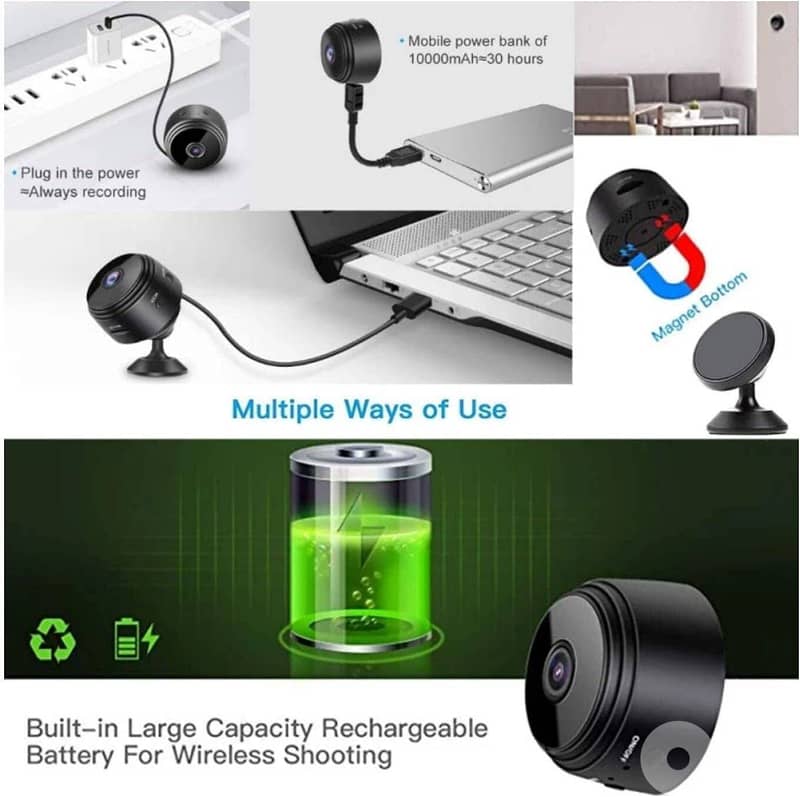 • Plug in the power
≈Always recording

• Mobile power bank of
10000mAh≈30 hours

Magnet Bottom

Multiple Ways of Use

Built-in Large Capacity Rechargeable
Battery For Wireless Shooting

ON/OFF