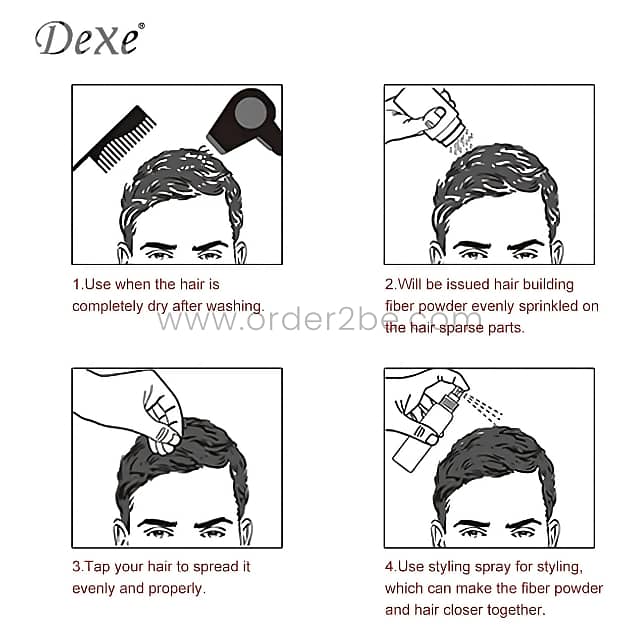 Dexe®

1.Use when the hair is completely dry after washing.

2.Will be issued hair building fiber powder evenly sprinkled on the hair sparse parts.

www.order2be.com

3.Tap your hair to spread it evenly and properly.

4.Use styling spray for styling, which can make the fiber powder and hair closer together.