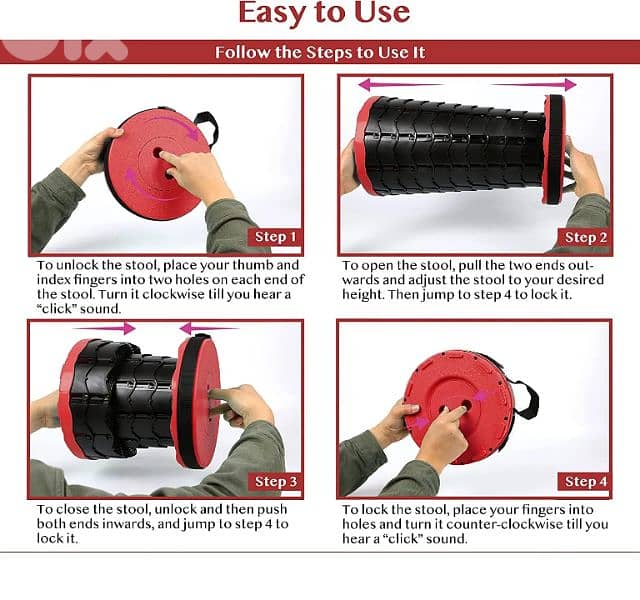 Easy to Use

Follow the Steps to Use It

Step 1

To unlock the stool, place your thumb and index fingers into two holes on each end of the stool. Turn it clockwise till you hear a "click" sound.

Step 2

To open the stool, pull the two ends outwards and adjust the stool to your desired height. Then jump to step 4 to lock it.

Step 3

To close the stool, unlock and then push both ends inwards, and jump to step 4 to lock it.

Step 4

To lock the stool, place your fingers into holes and turn it counter-clockwise till you hear a "click" sound.