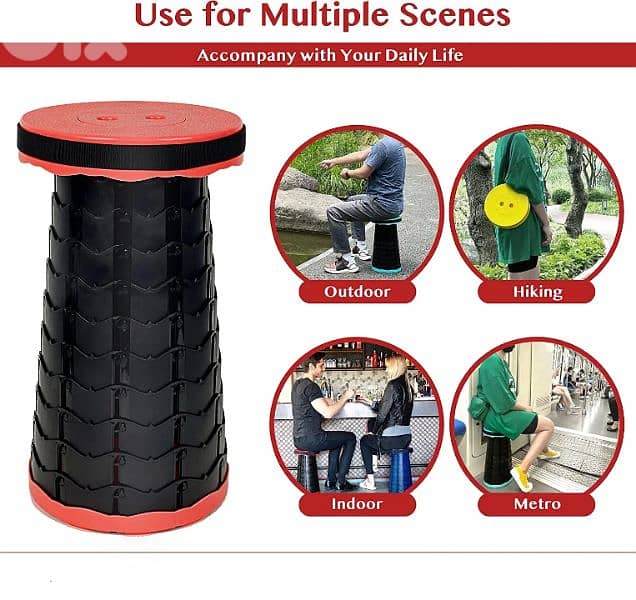 Use for Multiple Scenes

Accompany with Your Daily Life

Outdoor

Hiking

Indoor

Metro