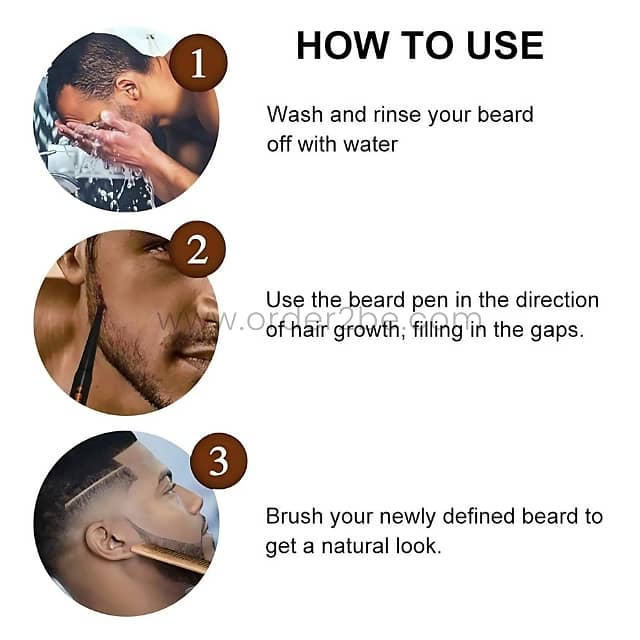 HOW TO USE

1

Wash and rinse your beard off with water

2

Use the beard pen in the direction of hair growth, filling in the gaps.

www.order2be.com

3

Brush your newly defined beard to get a natural look.