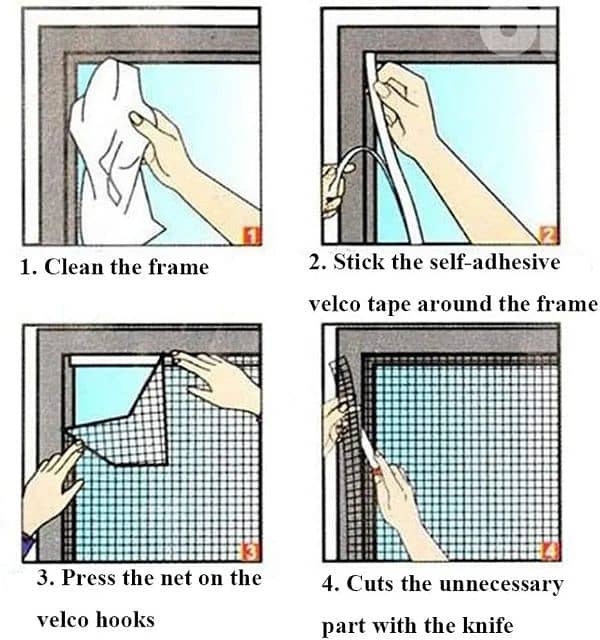 1

1. Clean the frame

2

2. Stick the self-adhesive velco tape around the frame

3

3. Press the net on the velco hooks

4

4. Cuts the unnecessary part with the knife