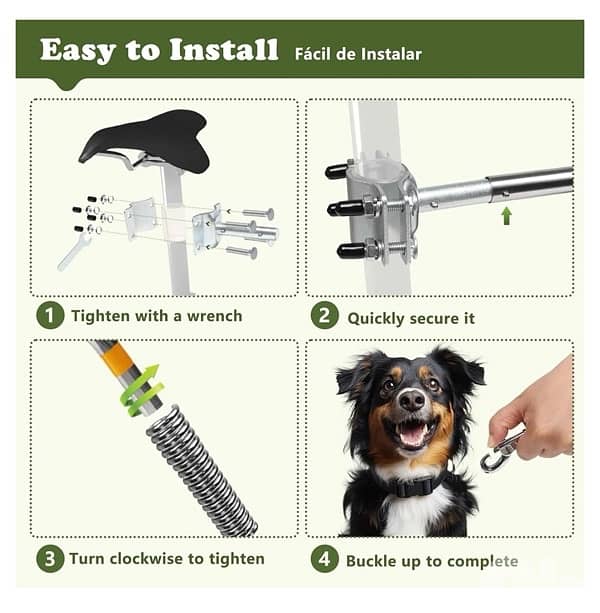 Easy to Install Fácil de Instalar

1 Tighten with a wrench

2 Quickly secure it

3 Turn clockwise to tighten

4 Buckle up to complete