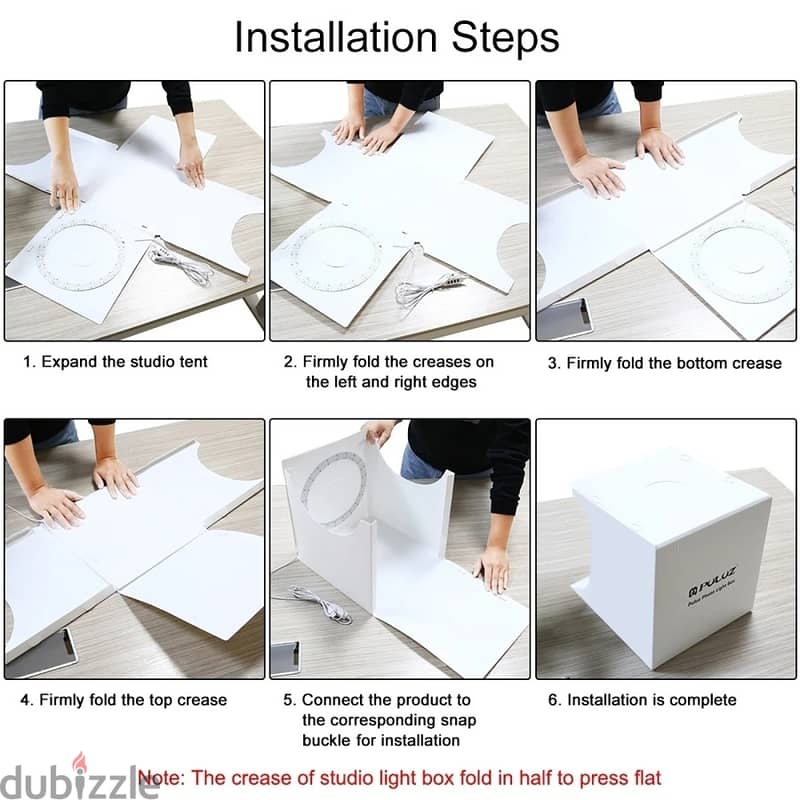 Installation Steps

1. Expand the studio tent

2. Firmly fold the creases on the left and right edges

3. Firmly fold the bottom crease

4. Firmly fold the top crease

5. Connect the product to the corresponding snap buckle for installation

6. Installation is complete

PULUZ
Puluz Photo Light Box

dubizzle

Note: The crease of studio light box fold in half to press flat