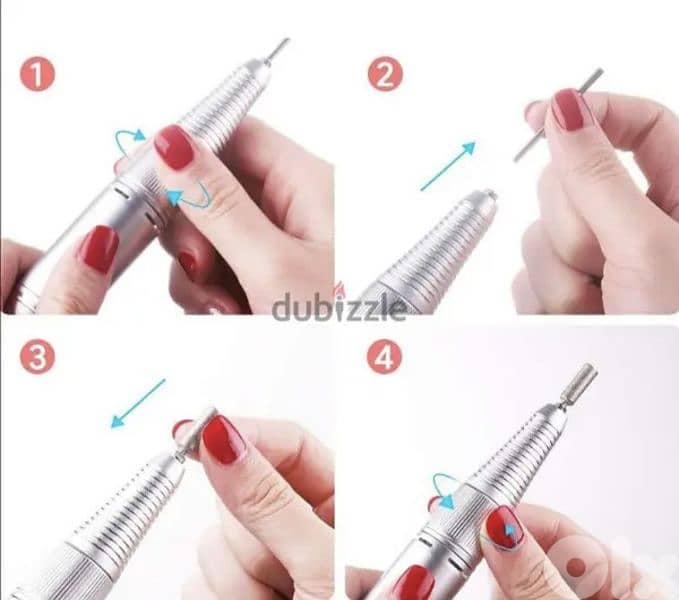 1

2

dubizzle

3

4