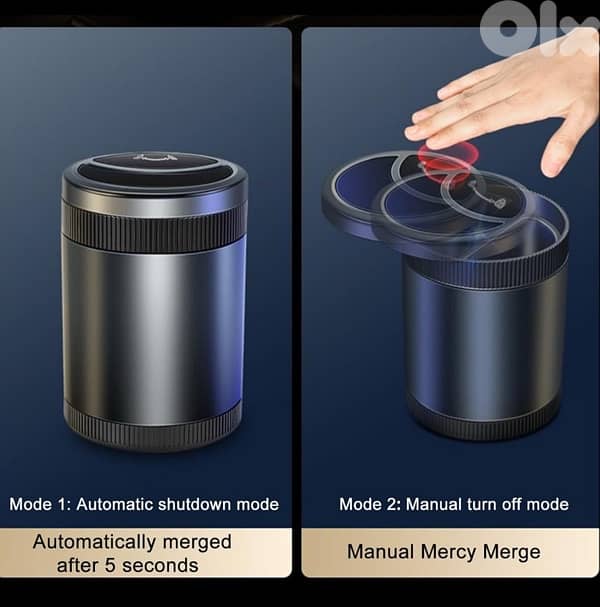 olx

Mode 1: Automatic shutdown mode

Automatically merged after 5 seconds

Mode 2: Manual turn off mode

Manual Mercy Merge