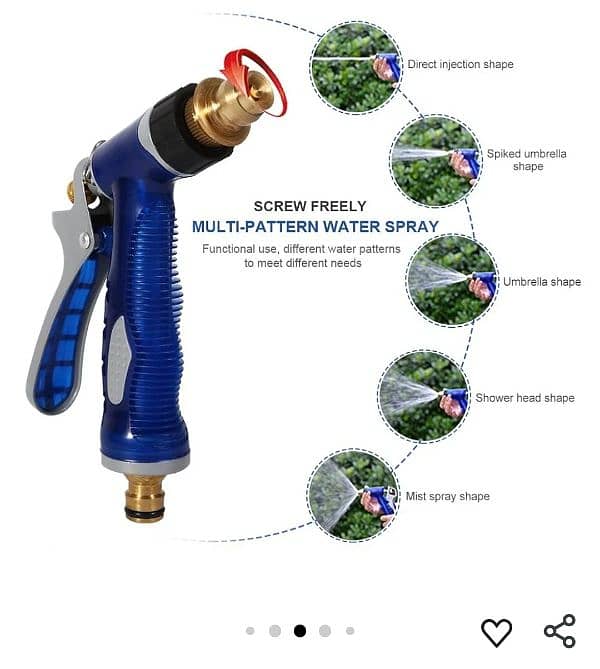 SCREW FREELY
MULTI-PATTERN WATER SPRAY
Functional use, different water patterns to meet different needs

Direct injection shape

Spiked umbrella shape

Umbrella shape

Shower head shape

Mist spray shape