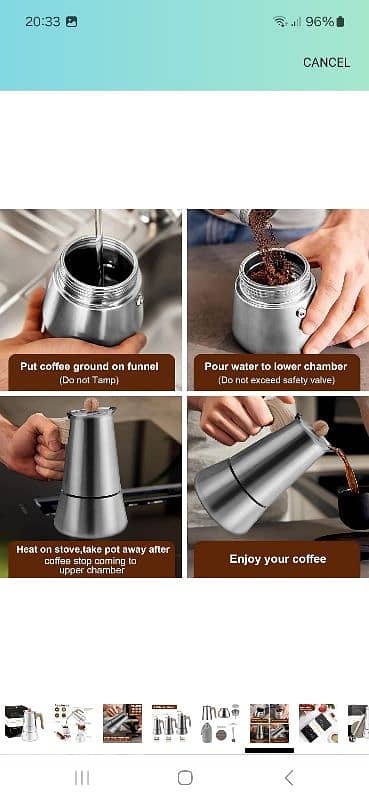 20:33

96%

CANCEL

Put coffee ground on funnel
(Do not Tamp)

Pour water to lower chamber
(Do not exceed safety valve)

Heat on stove,take pot away after coffee stop coming to upper chamber

Enjoy your coffee