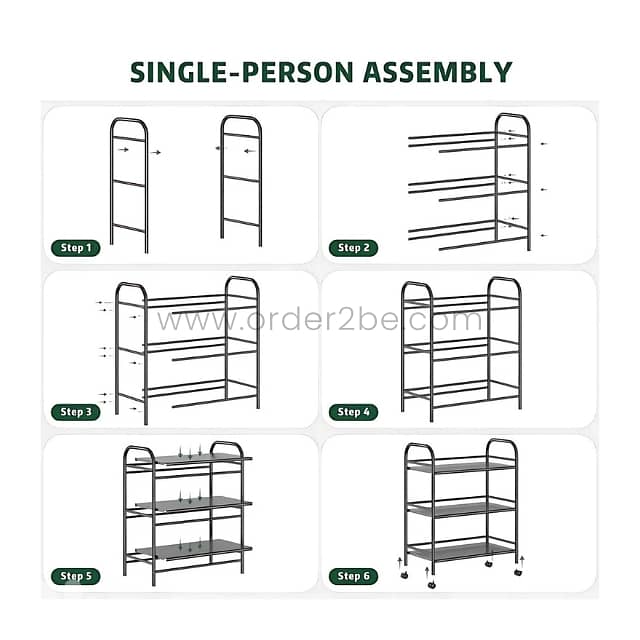 SINGLE-PERSON ASSEMBLY

Step 1

Step 2

Step 3

www.order2be.com

Step 4

Step 5

Step 6