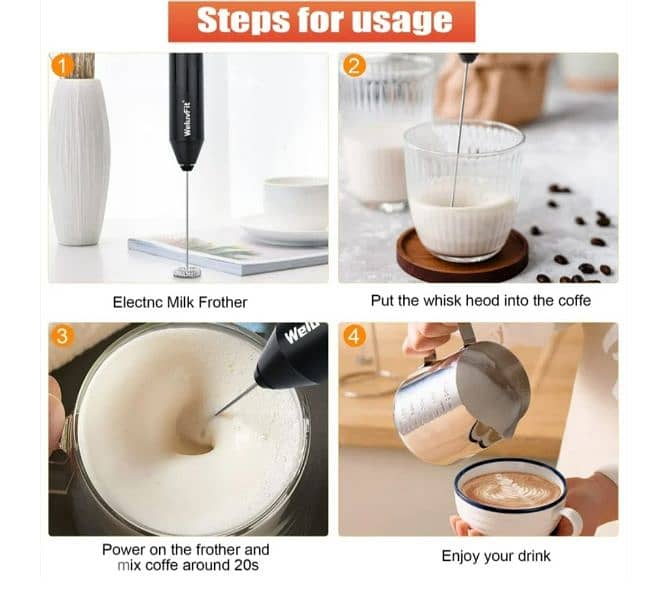 Steps for usage

1

WeluvFit

Electnc Milk Frother

2

Put the whisk heod into the coffe

3

Welu

Power on the frother and mix coffe around 20s

4

Enjoy your drink