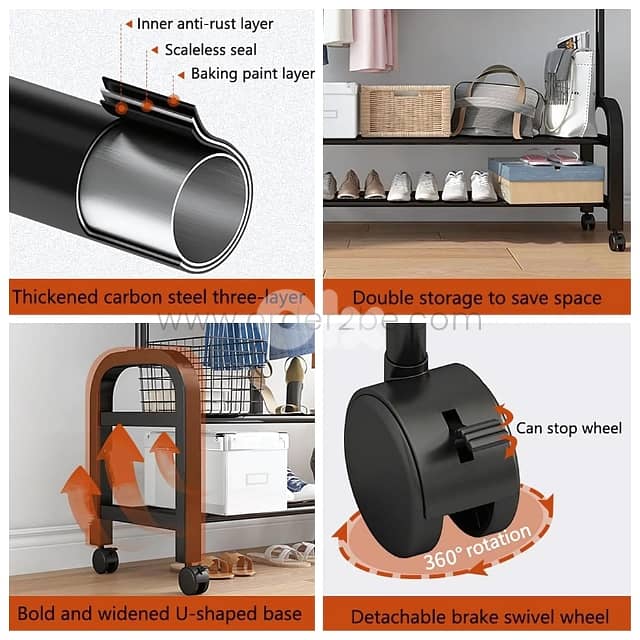 Inner anti-rust layer
Scaleless seal
Baking paint layer

Thickened carbon steel three-layer

Double storage to save space

www.order2be.com

Can stop wheel

360° rotation

Bold and widened U-shaped base

Detachable brake swivel wheel