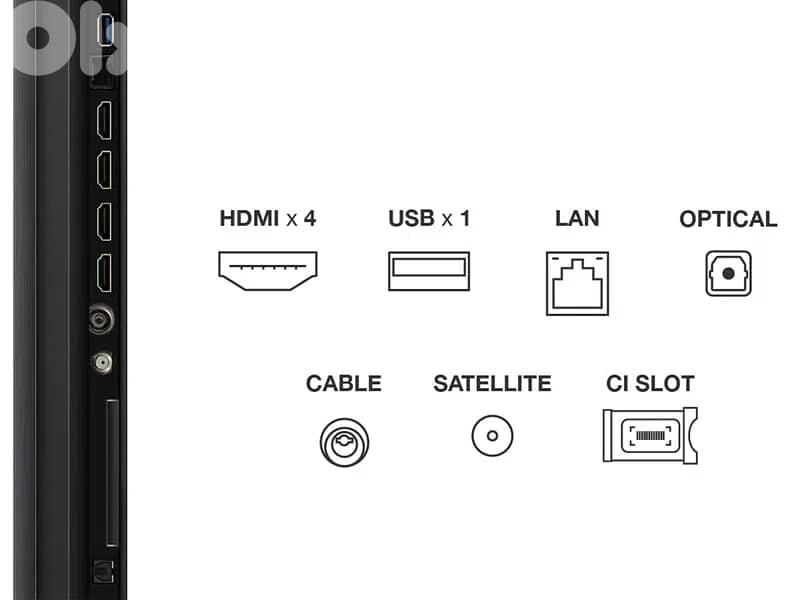 HDMI x 4
USB x 1
LAN
OPTICAL
CABLE
SATELLITE
CI SLOT