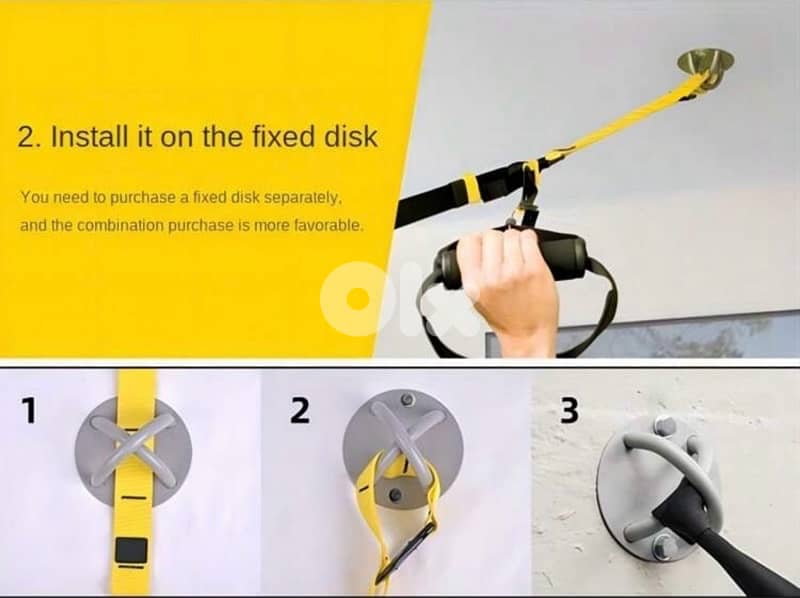 2. Install it on the fixed disk

You need to purchase a fixed disk separately, and the combination purchase is more favorable.

olx

1

2

3