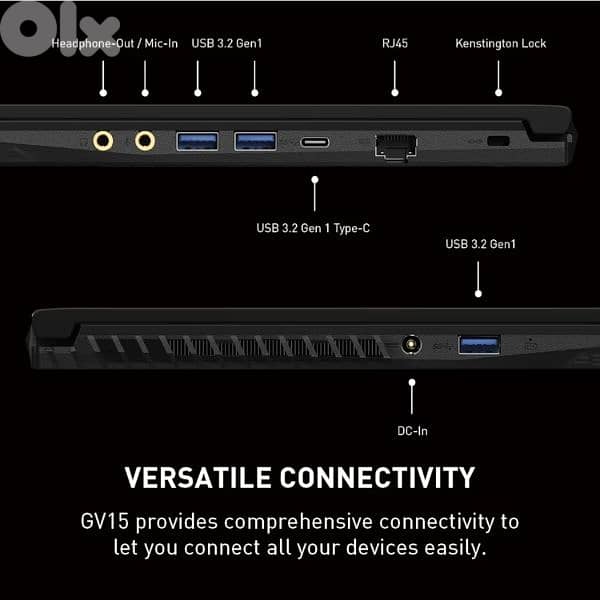 olx

Headphone-Out / Mic-In

USB 3.2 Gen1

RJ45

Kenstington Lock

USB 3.2 Gen 1 Type-C

USB 3.2 Gen1

DC-In

VERSATILE CONNECTIVITY

GV15 provides comprehensive connectivity to let you connect all your devices easily.