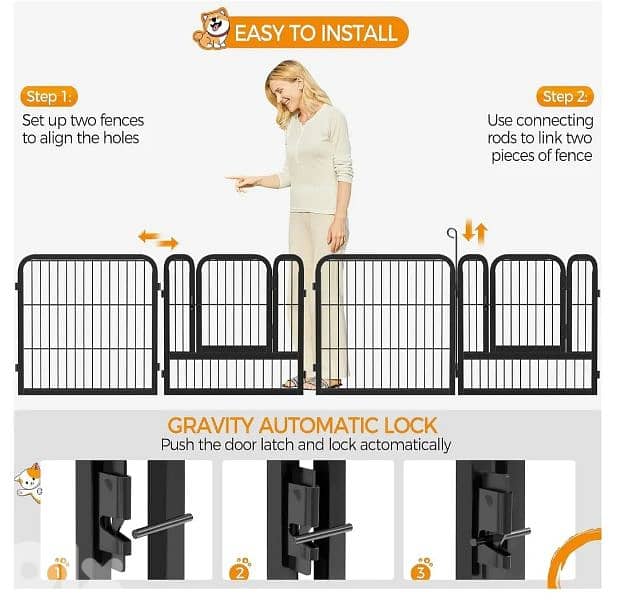 EASY TO INSTALL

Step 1:
Set up two fences to align the holes

Step 2:
Use connecting rods to link two pieces of fence

GRAVITY AUTOMATIC LOCK
Push the door latch and lock actomatically

1

2

3