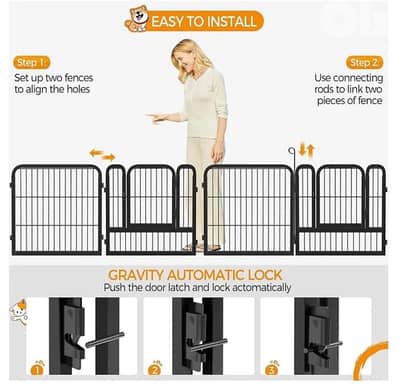 EASY TO INSTALL

Step 1:
Set up two fences to align the holes

Step 2:
Use connecting rods to link two pieces of fence

GRAVITY AUTOMATIC LOCK
Push the door latch and lock actomatically

1

2

3