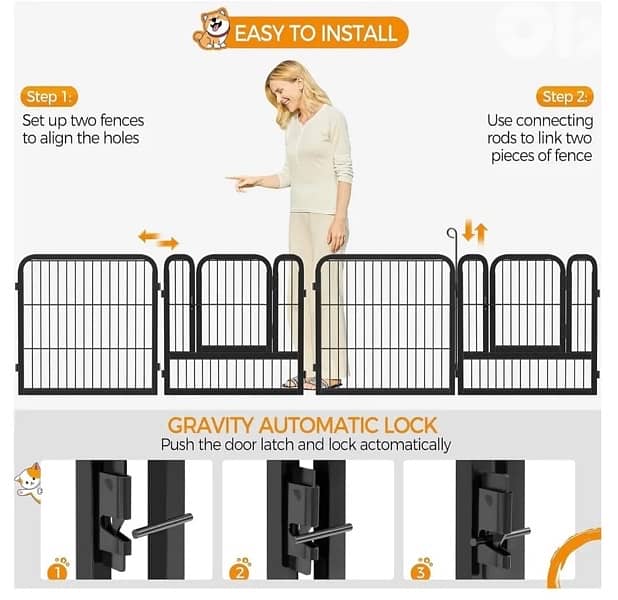 EASY TO INSTALL

Step 1:
Set up two fences to align the holes

Step 2:
Use connecting rods to link two pieces of fence

GRAVITY AUTOMATIC LOCK
Push the door latch and lock actomatically

1

2

3