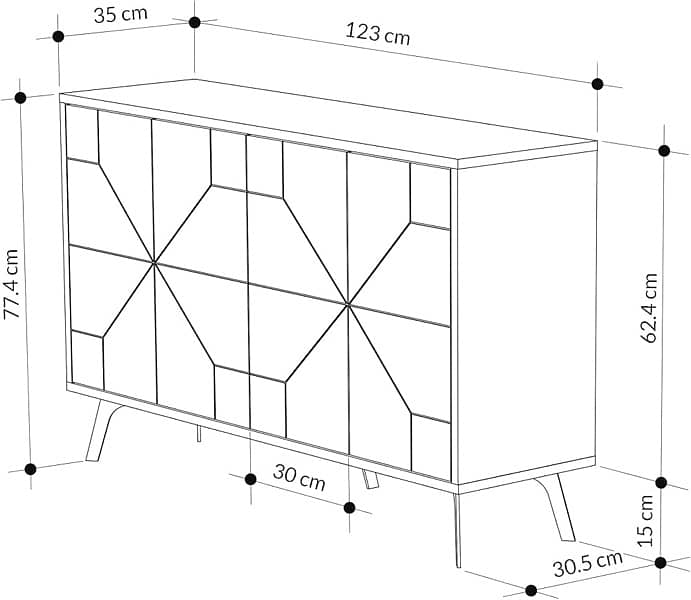 35 cm
123 cm
77.4 cm
62.4 cm
30 cm
15 cm
30.5 cm