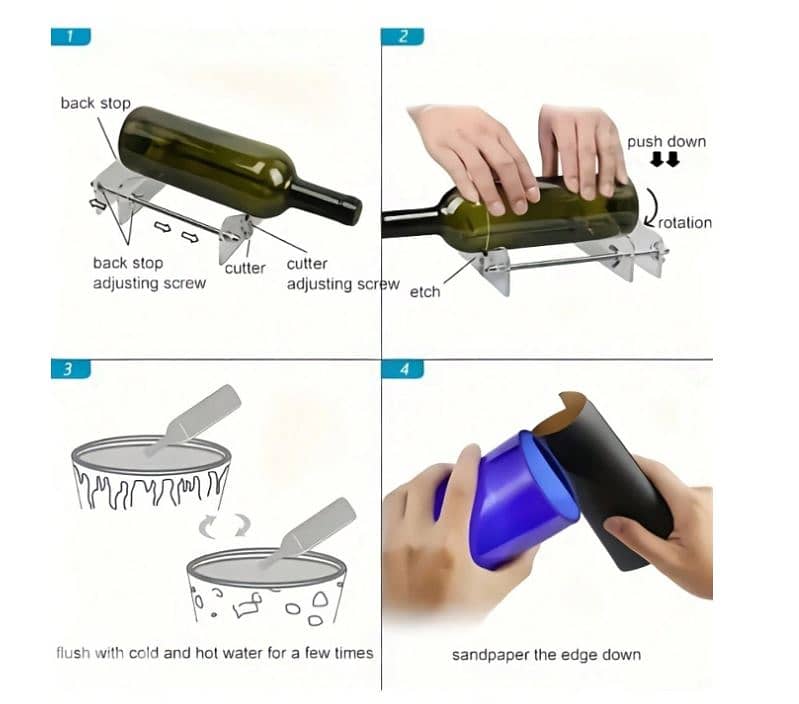 1

back stop

back stop adjusting screw

cutter

cutter adjusting screw

2

push down

rotation

etch

3

flush with cold and hot water for a few times

4

sandpaper the edge down