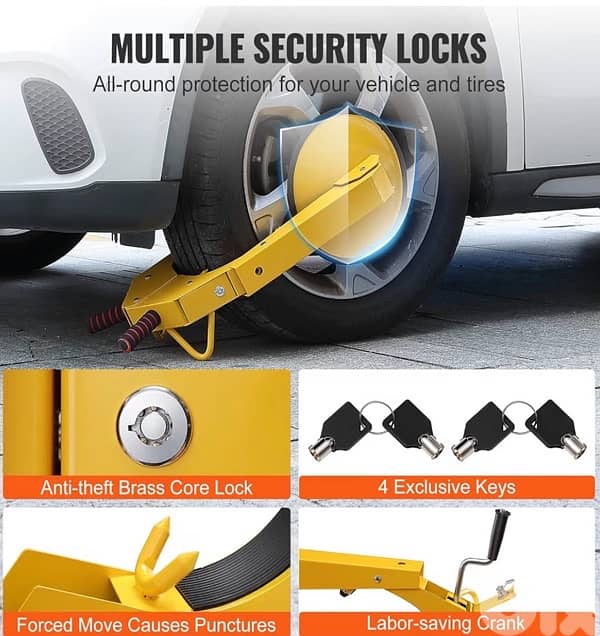 MULTIPLE SECURITY LOCKS
All-round protection for your vehicle and tires

Anti-theft Brass Core Lock

4 Exclusive Keys

Forced Move Causes Punctures

Labor-saving Crank