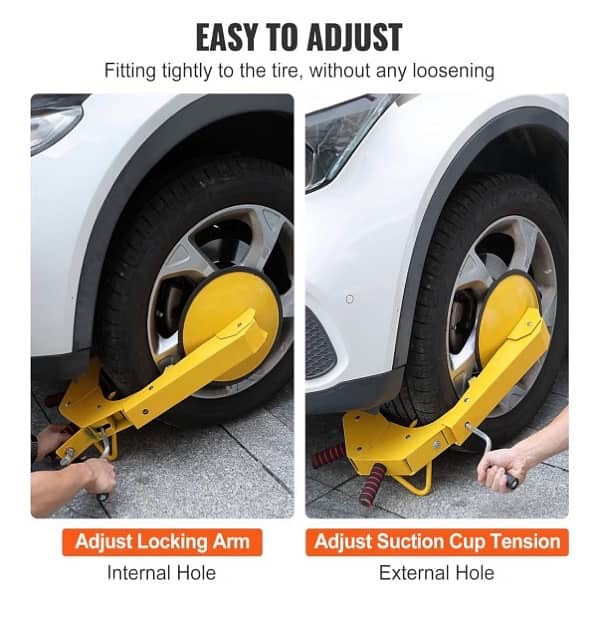 EASY TO ADJUST

Fitting tightly to the tire, without any loosening

Adjust Locking Arm

Internal Hole

Adjust Suction Cup Tension

External Hole