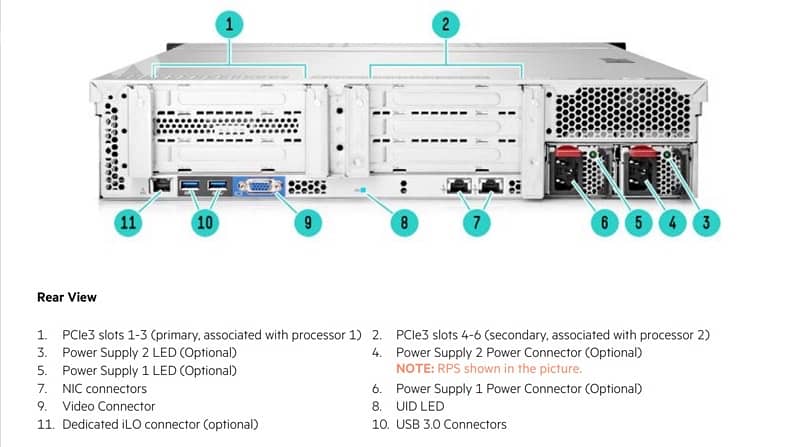 1

2

11

10

9

8

7

6

5

4

3

Rear View

1. PCIe3 slots 1-3 (primary, associated with processor 1)
3. Power Supply 2 LED (Optional)
5. Power Supply 1 LED (Optional)
7. NIC connectors
9. Video Connector
11. Dedicated iLO connector (optional)

2. PCIe3 slots 4-6 (secondary, associated with processor 2)
4. Power Supply 2 Power Connector (Optional)
NOTE: RPS shown in the picture.
6. Power Supply 1 Power Connector (Optional)
8. UID LED
10. USB 3.0 Connectors