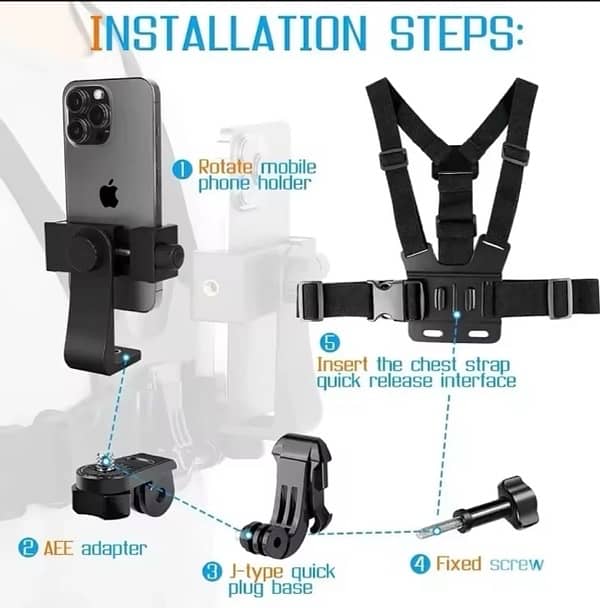 INSTALLATION STEPS:

1 Rotate mobile phone holder

5 Insert the chest strap quick release interface

2 AEE adapter

3 J-type quick plug base

4 Fixed screw