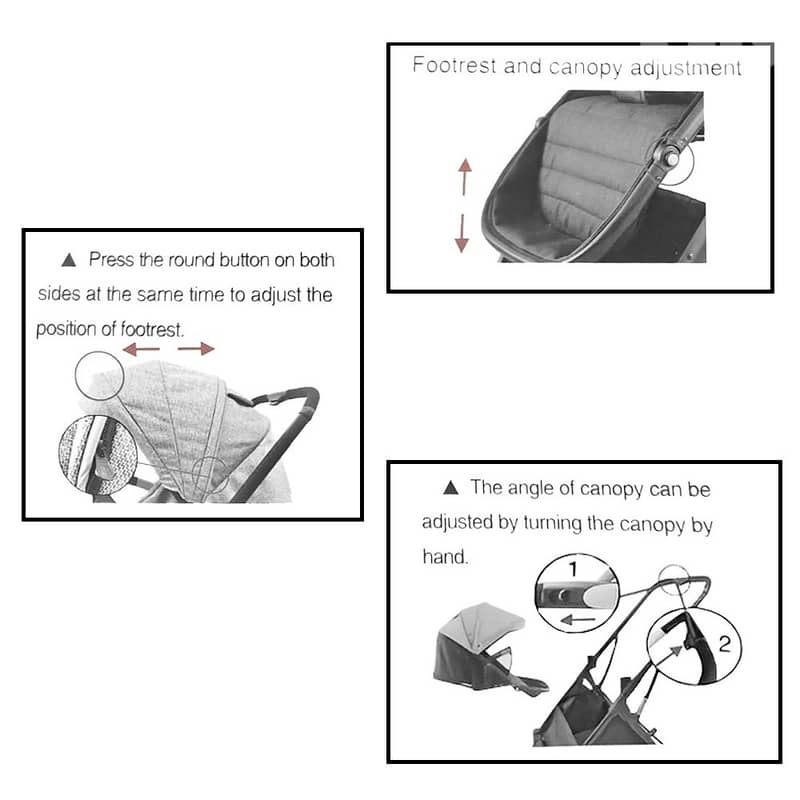 Footrest and canopy adjustment

▲ Press the round button on both sides at the same time to adjust the position of footrest.

▲ The angle of canopy can be adjusted by turning the canopy by hand.

1

2