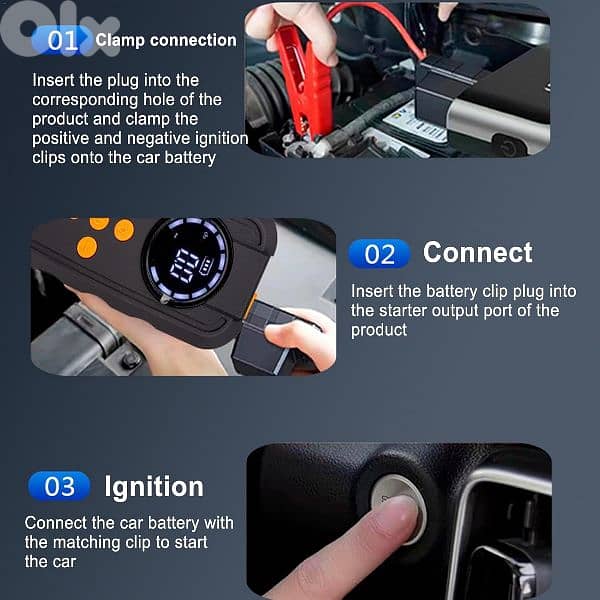 olx

01 Clamp connection

Insert the plug into the corresponding hole of the product and clamp the positive and negative ignition clips onto the car battery

02 Connect

Insert the battery clip plug into the starter output port of the product

03 Ignition

Connect the car battery with the matching clip to start the car