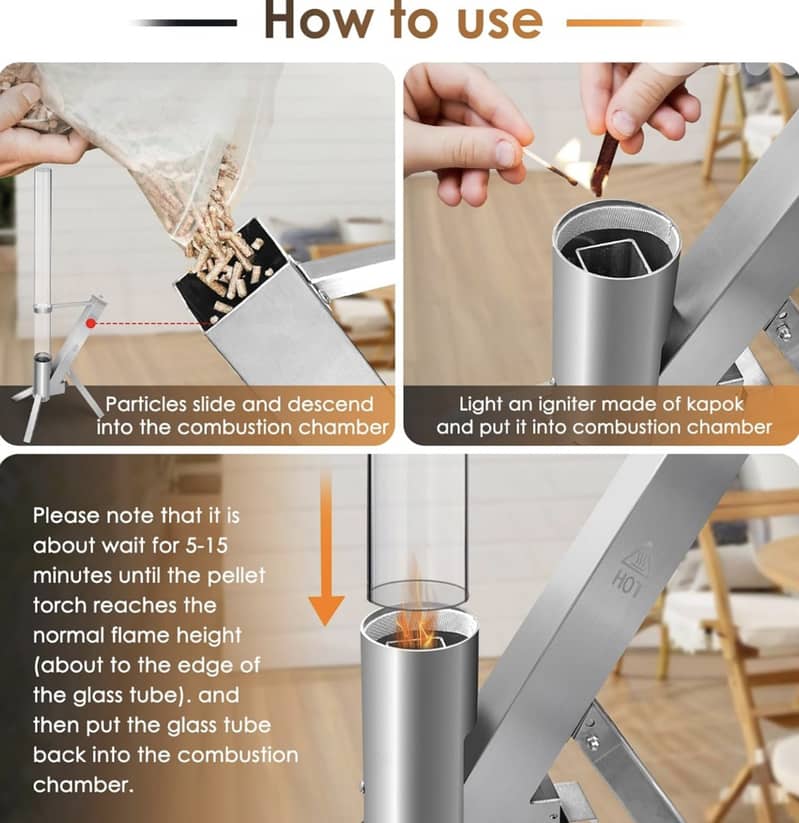 How to use

Particles slide and descend into the combustion chamber

Light an igniter made of kapok and put it into combustion chamber

Please note that it is about wait for 5-15 minutes until the pellet torch reaches the normal flame height (about to the edge of the glass tube). and then put the glass tube back into the combustion chamber.

HOT