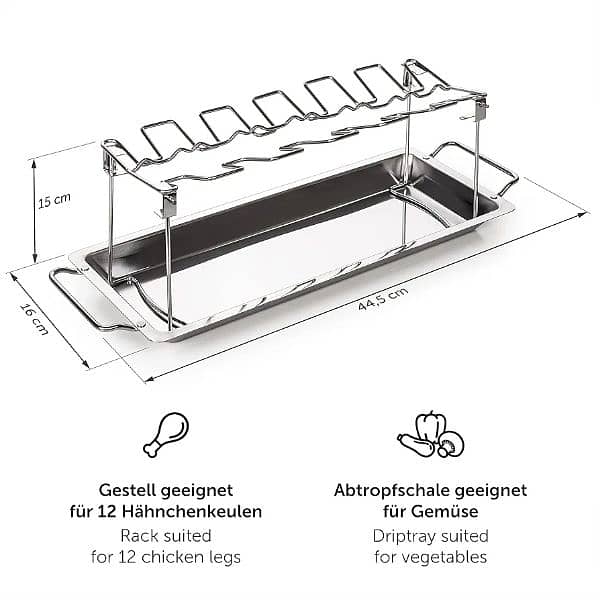 15 cm

16 cm

44,5 cm

Gestell geeignet für 12 Hähnchenkeulen
Rack suited for 12 chicken legs

Abtropfschale geeignet für Gemüse
Driptray suited for vegetables