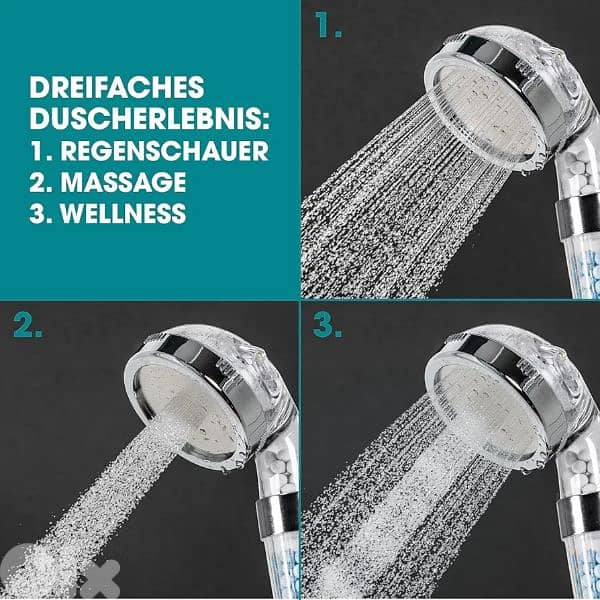 DREIFACHES DUSCHERLEBNIS:
1. REGENSCHAUER
2. MASSAGE
3. WELLNESS

1.

2.

3.