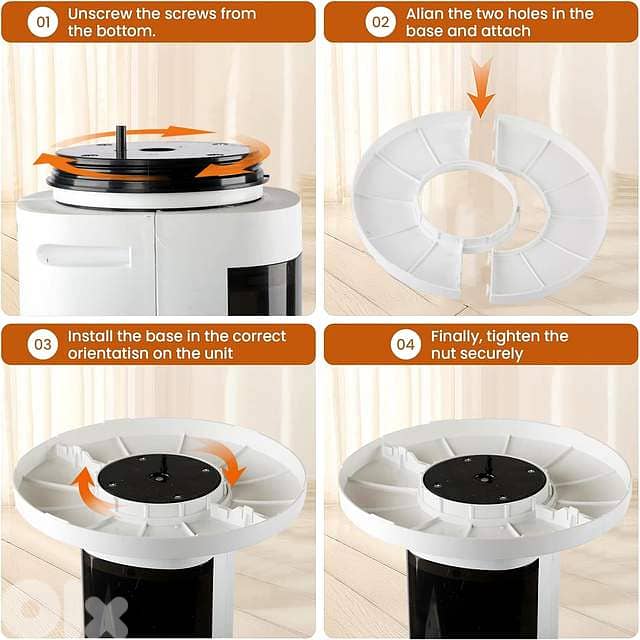 01 Unscrew the screws from the bottom.

02 Allan the two holes in the base and attach

03 Install the base in the correct orientatisn on the unit

04 Finally, tighten the nut securely

olx