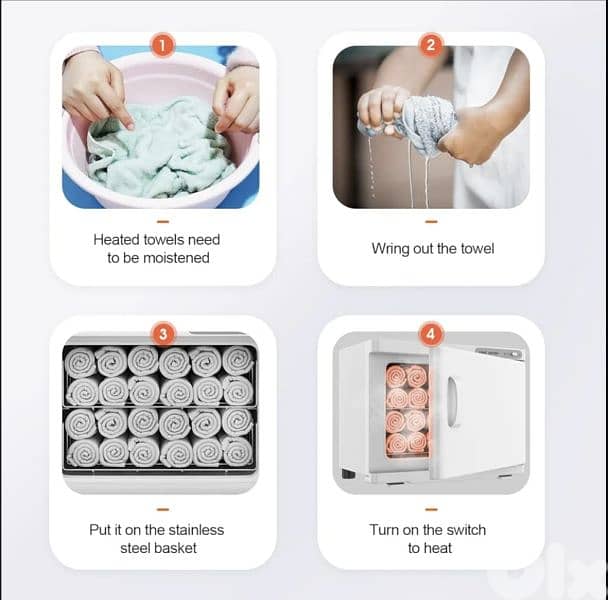 1

Heated towels need to be moistened

2

Wring out the towel

3

Put it on the stainless steel basket

4

Turn on the switch to heat

olx