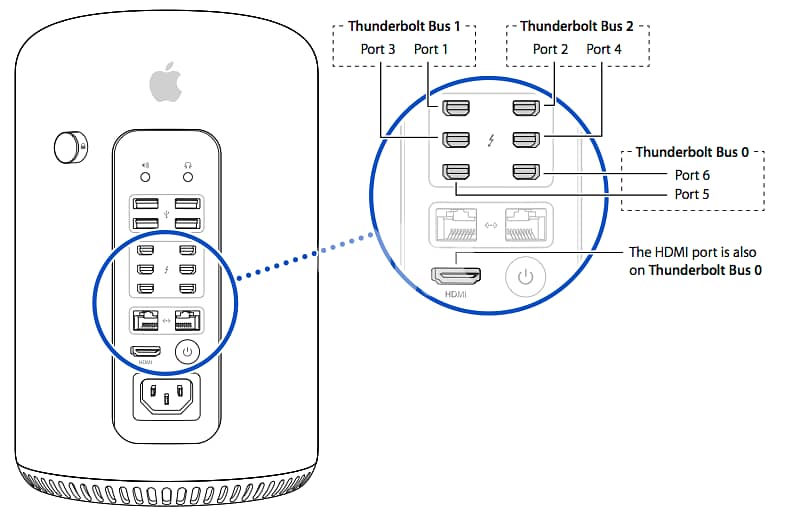 Thunderbolt Bus 1
Port 3 Port 1

Thunderbolt Bus 2
Port 2 Port 4

Thunderbolt Bus 0
Port 6
Port 5

The HDMI port is also on Thunderbolt Bus 0

HDMI

HDMI