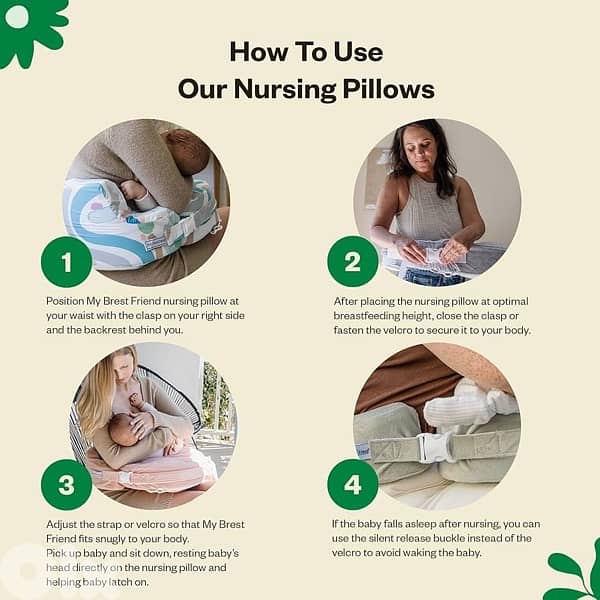 How To Use
Our Nursing Pillows

1

Position My Brest Friend nursing pillow at your waist with the clasp on your right side and the backrest behind you.

2

After placing the nursing pillow at optimal breastfeeding height, close the clasp or fasten the velcro to secure it to your body.

3

Adjust the strap or velcro so that My Brest Friend fits snugly to your body.
Pick up baby and sit down, resting baby's head directly on the nursing pillow and helping baby latch on.

4

If the baby falls asleep after nursing, you can use the silent release buckle instead of the velcro to avoid waking the baby.