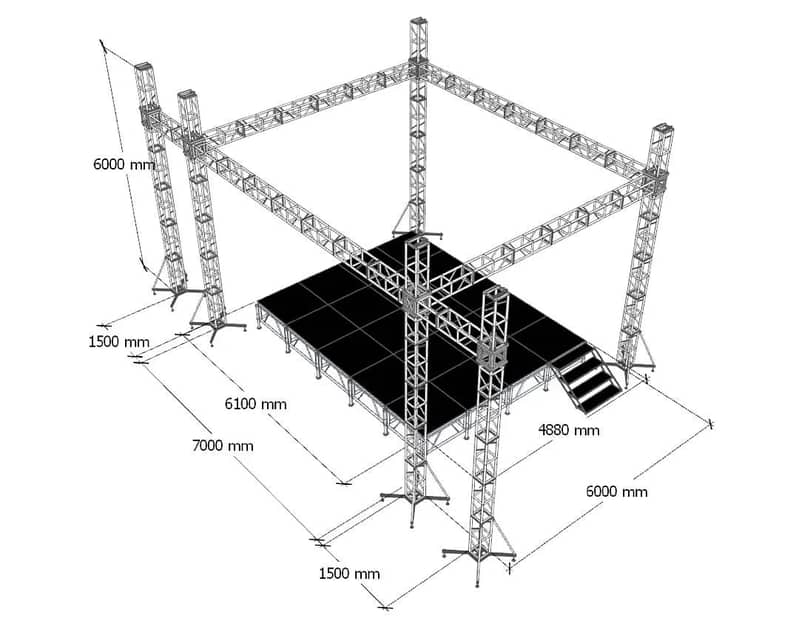 6000 mm

1500 mm

6100 mm

7000 mm

4880 mm

6000 mm

1500 mm