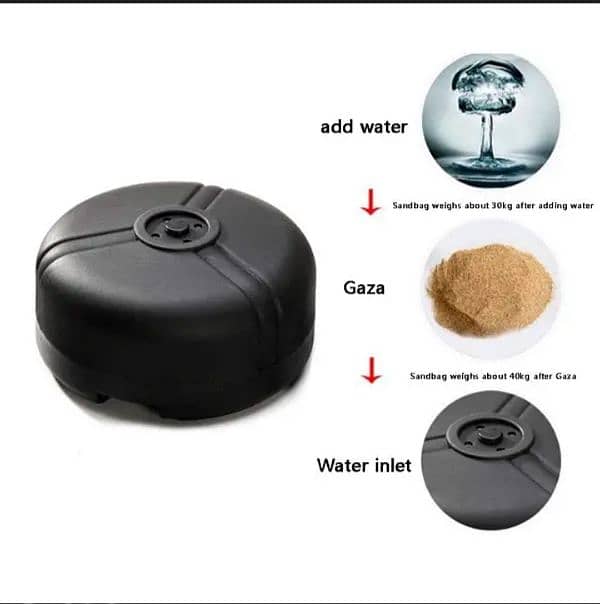 add water

Sandbag weighs about 30kg after adding water

Gaza

Sandbag weighs about 40kg after Gaza

Water inlet