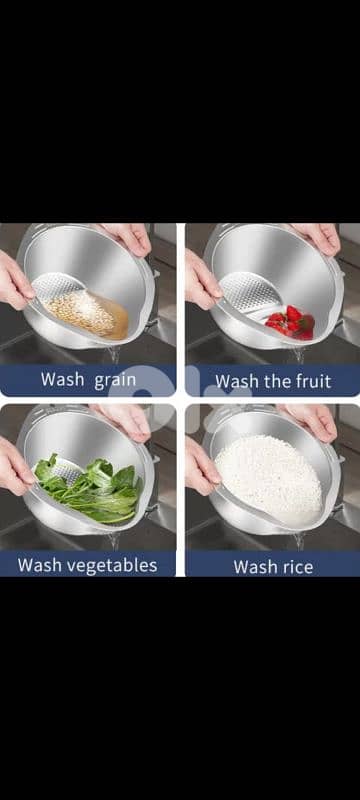 Wash grain
Wash the fruit
Wash vegetables
Wash rice