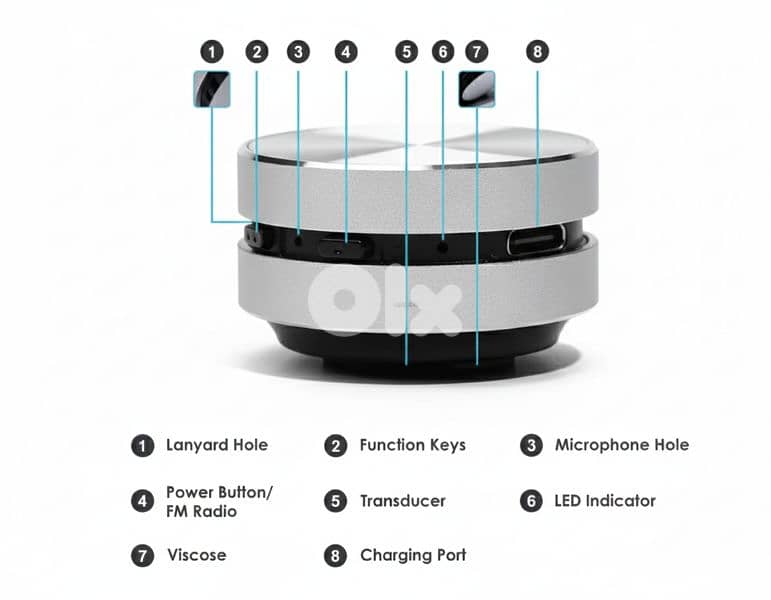 1 2 3 4 5 6 7 8

olx

1 Lanyard Hole
2 Function Keys
3 Microphone Hole
4 Power Button/ FM Radio
5 Transducer
6 LED Indicator
7 Viscose
8 Charging Port