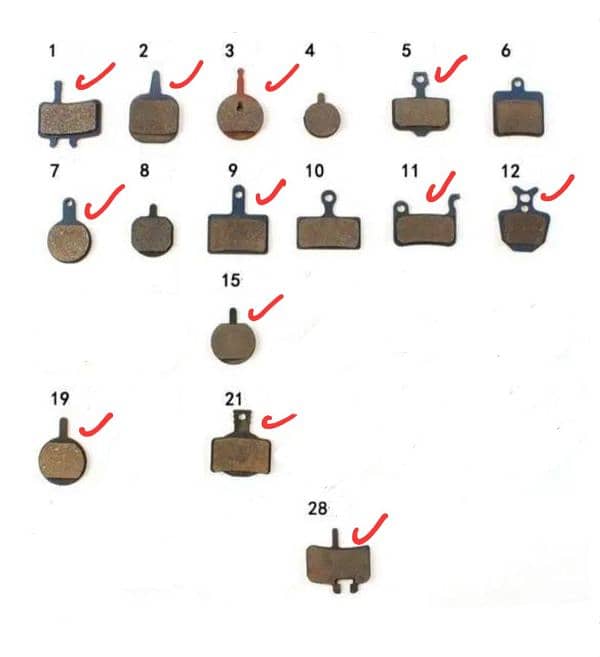 1 2 3 4 5 6

7 8 9 10 11 12

15

19 21

28