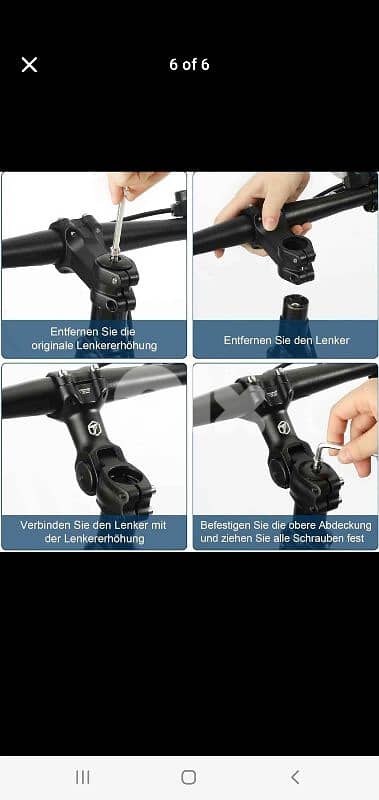 6 of 6

Entfernen Sie die originale Lenkererhöhung

Entfernen Sie den Lenker

Verbinden Sie den Lenker mit der Lenkererhöhung

Befestigen Sie die obere Abdeckung und ziehen Sie alle Schrauben fest